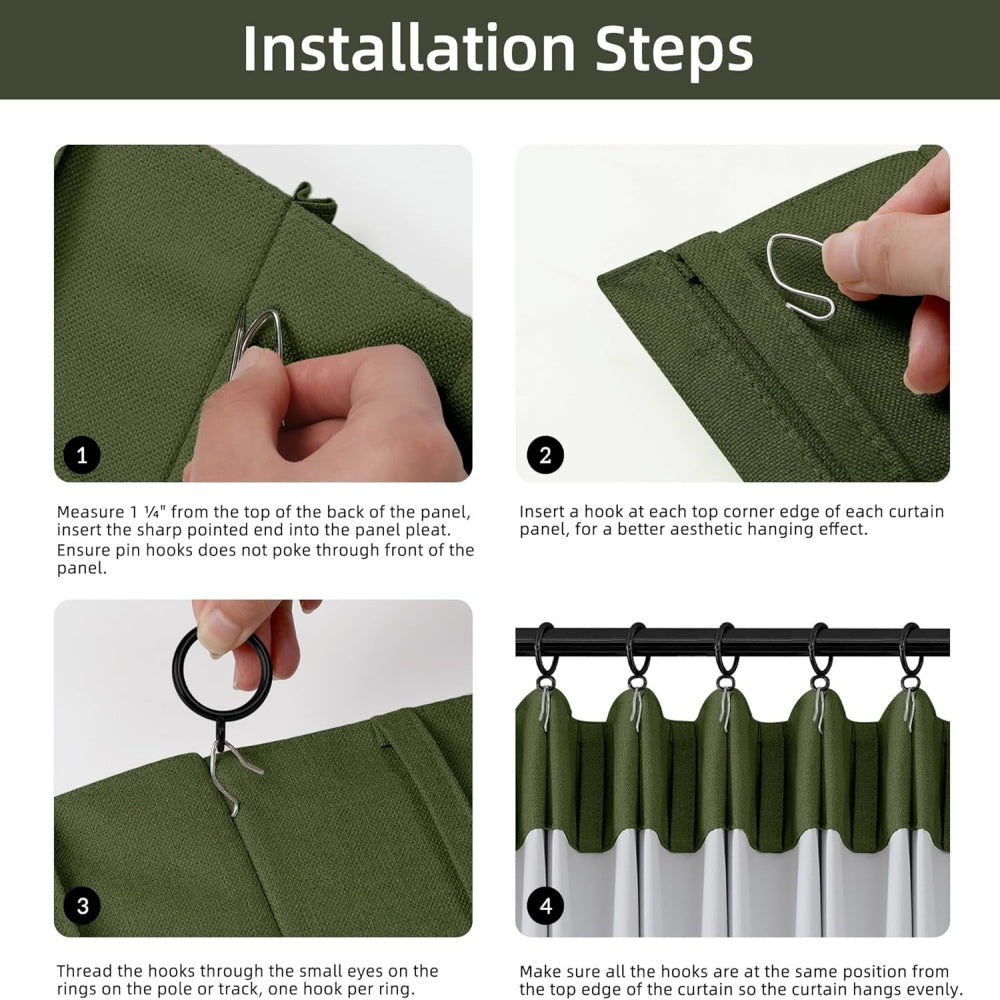 Installation Steps

1

Measure 1 ¼" from the top of the back of the panel, insert the sharp pointed end into the panel pleat. Ensure pin hooks does not poke through front of the panel.

2

Insert a hook at each top corner edge of each curtain panel, for a better aesthetic hanging effect.

3

Thread the hooks through the small eyes on the rings on the pole or track, one hook per ring.

4

Make sure all the hooks are at the same position from the top edge of the curtain so the curtain hangs evenly.