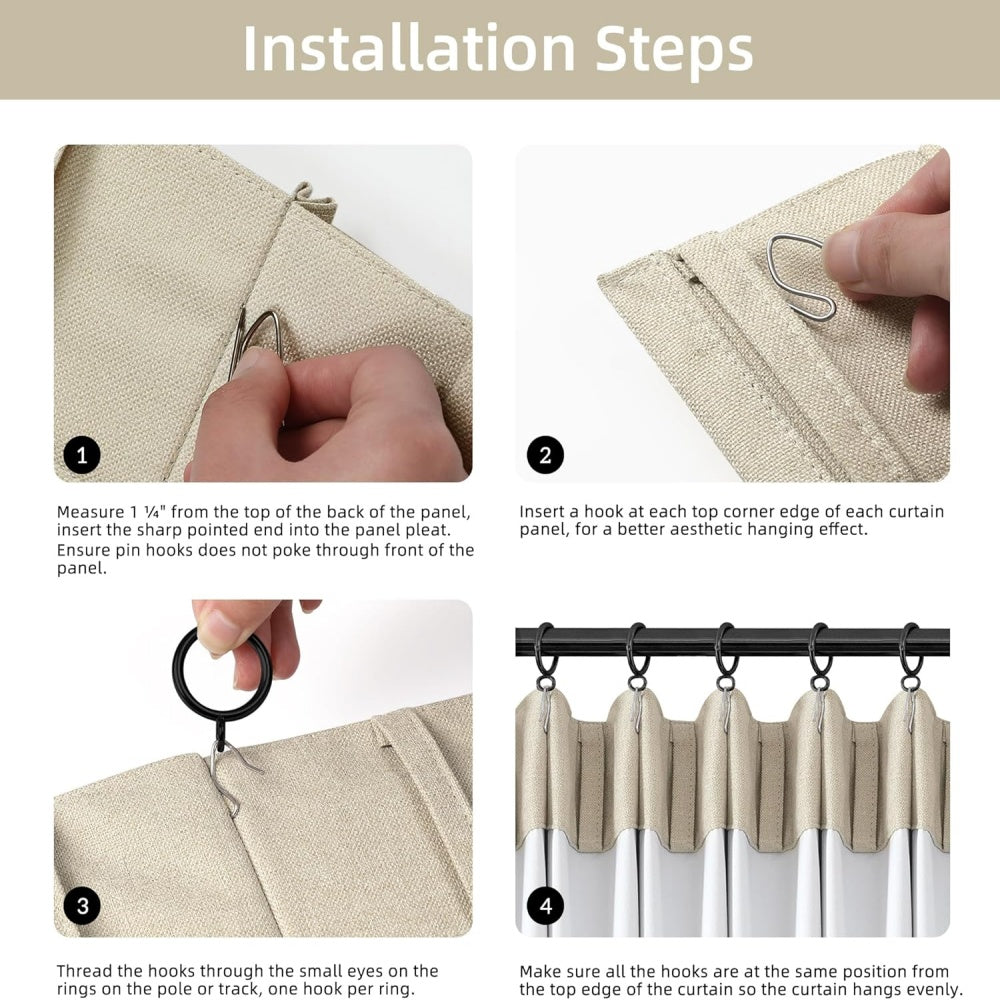 Installation Steps

1

Measure 1 ¼" from the top of the back of the panel, insert the sharp pointed end into the panel pleat. Ensure pin hooks does not poke through front of the panel.

2

Insert a hook at each top corner edge of each curtain panel, for a better aesthetic hanging effect.

3

Thread the hooks through the small eyes on the rings on the pole or track, one hook per ring.

4

Make sure all the hooks are at the same position from the top edge of the curtain so the curtain hangs evenly.